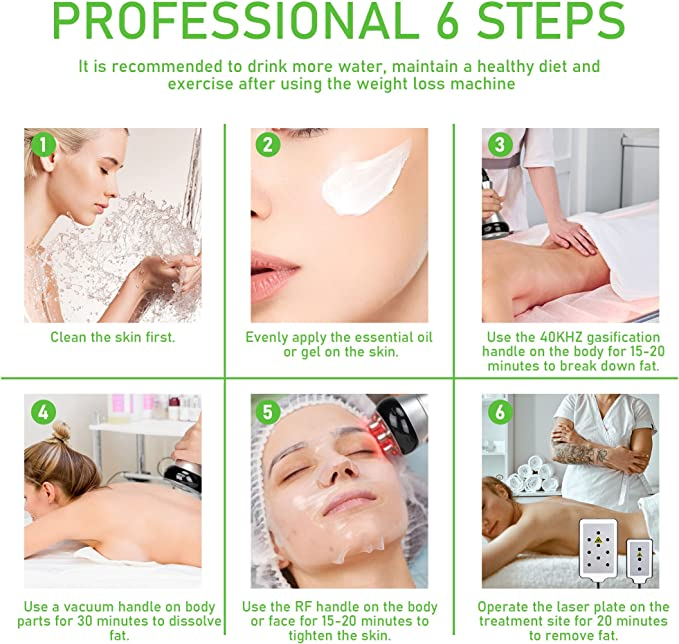 PROFESSIONAL 6 STEPS

It is recommended to drink more water, maintain a healthy diet and exercise after using the weight loss machine

1

Clean the skin first.

2

Evenly apply the essential oil or gel on the skin.

3

Use the 40KHZ gasification handle on the body for 15-20 minutes to break down fat.

4

Use a vacuum handle on body parts for 30 minutes to dissolve fat.

5

Use the RF handle on the body or face for 15-20 minutes to tighten the skin.

6

Operate the laser plate on the treatment site for 20 minutes to remove fat.